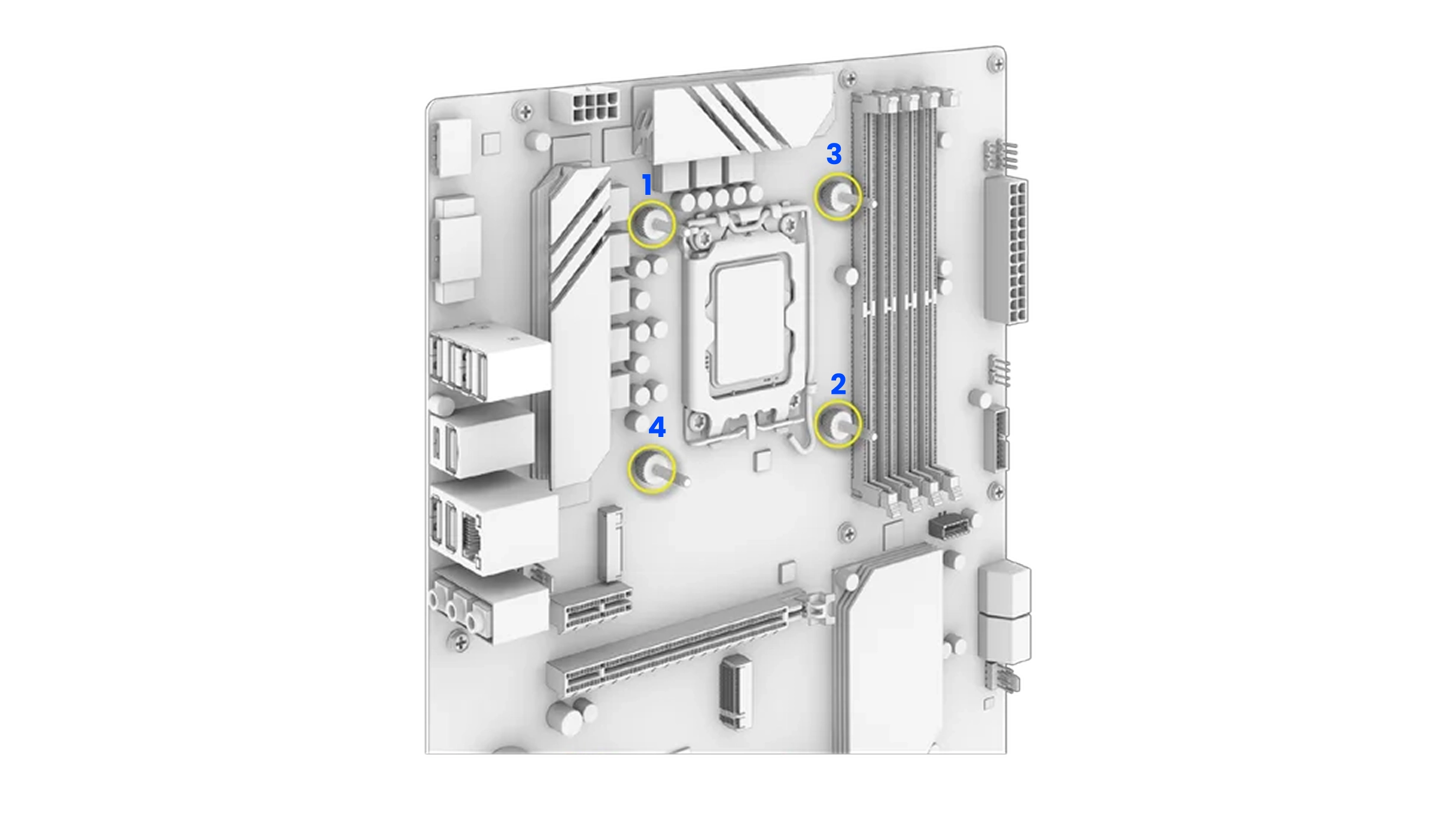 3
1
2
4