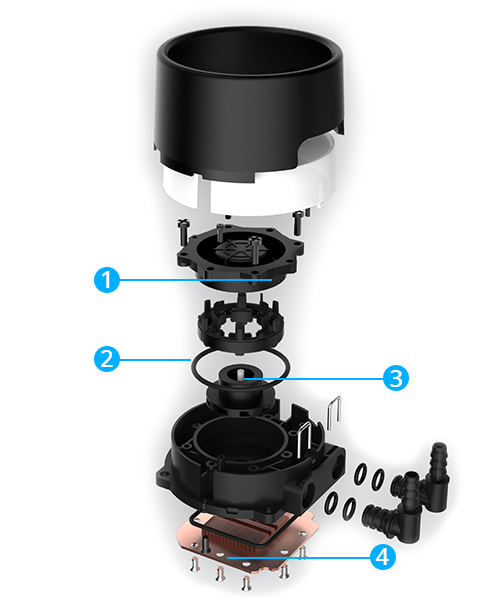 1
2
3
4