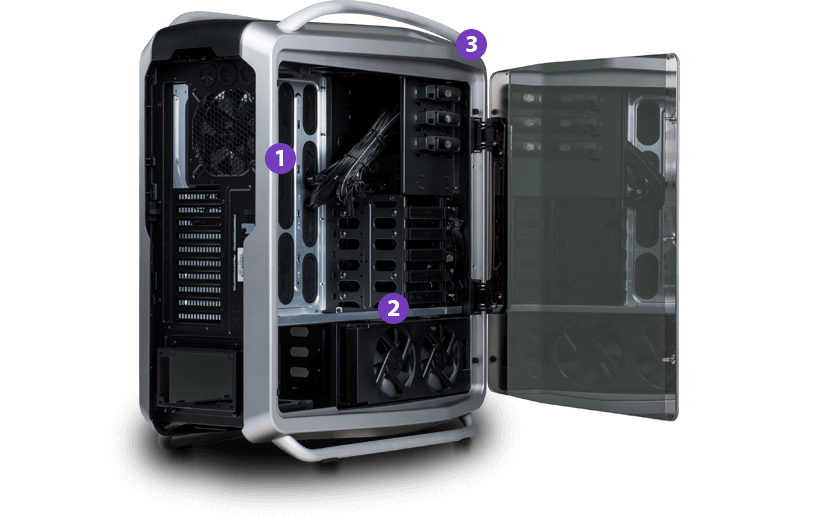 3

1

2